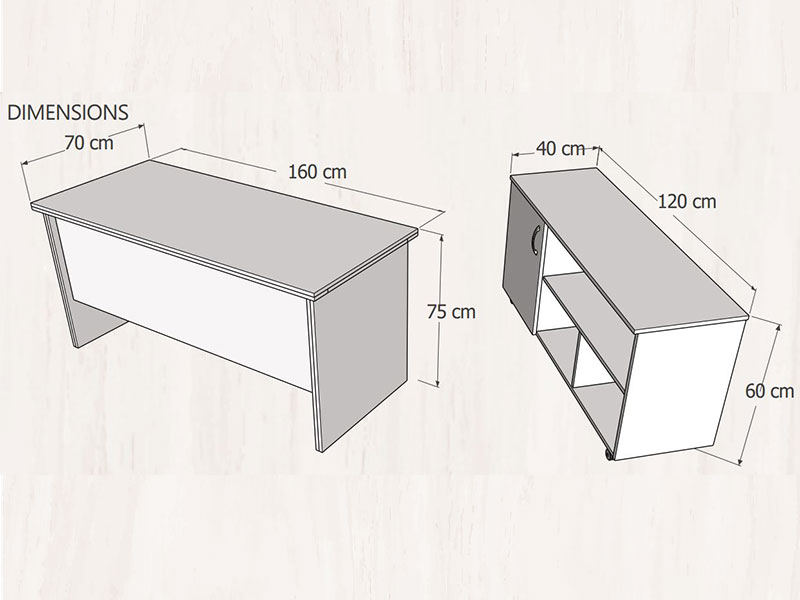 DIMENSIONS

70 cm

160 cm

75 cm

40 cm

120 cm

60 cm